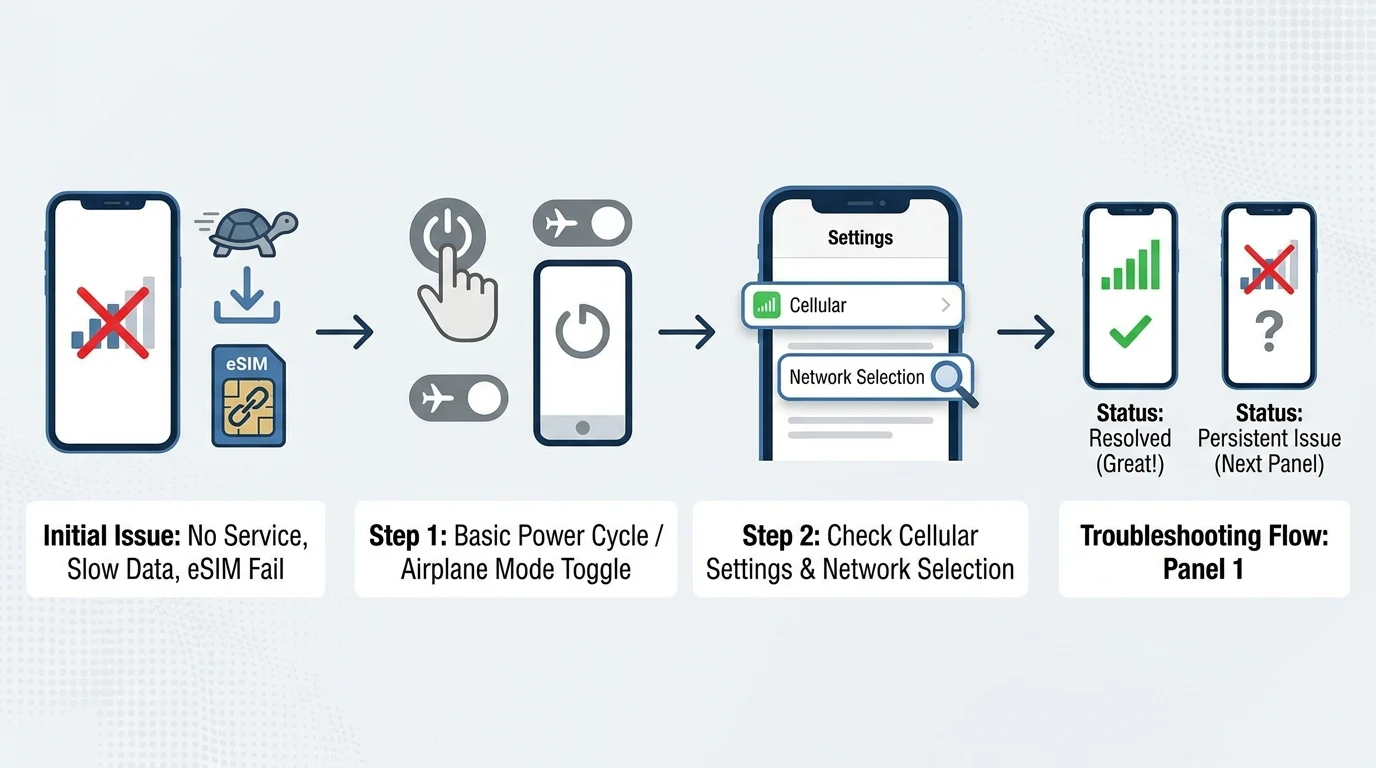 eSIM

Settings

Cellular

Network Selection

Status: Resolved (Great!)

Status: Persistent Issue (Next Panel)

Initial Issue: No Service, Slow Data, eSIM Fail

Step 1: Basic Power Cycle / Airplane Mode Toggle

Step 2: Check Cellular Settings & Network Selection

Troubleshooting Flow: Panel 1